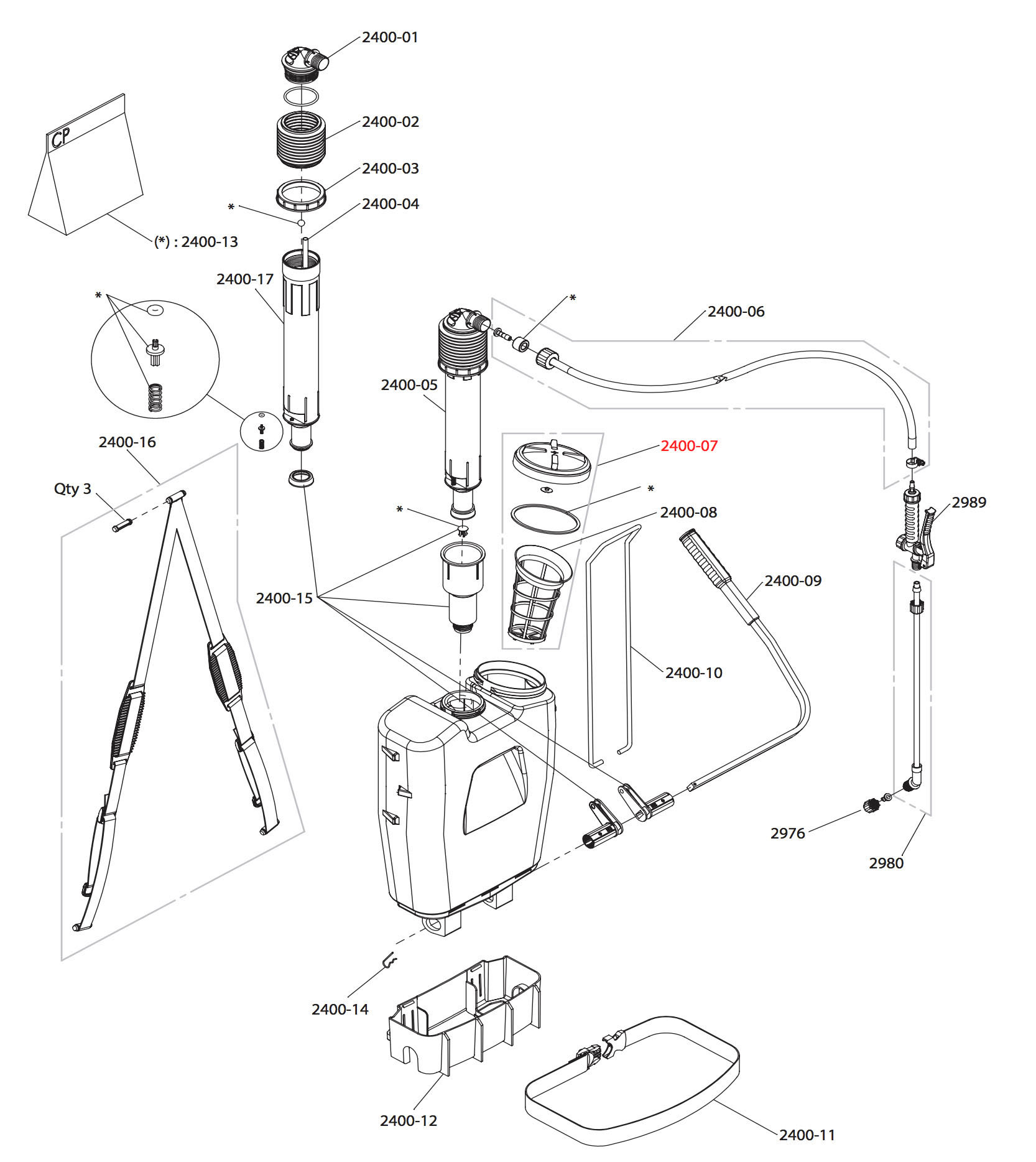 2400-01

CP

2400-02

2400-03

*

2400-04

(*) : 2400-13

2400-17

*

*

2400-06

2400-05

2400-16

2400-07

Qty 3

*

2989

*

2400-08

2400-09

2400-15

2400-10

2976

2980

2400-14

2400-12

2400-11